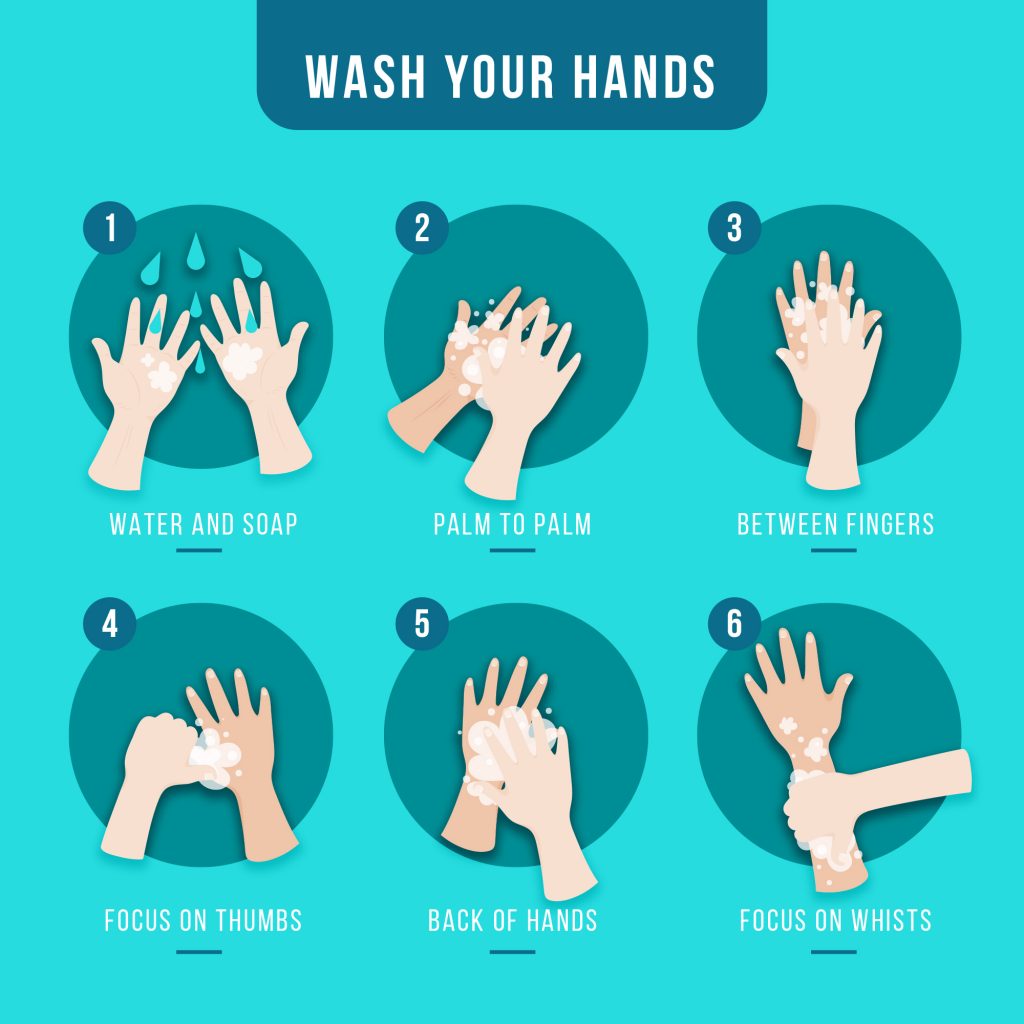 WASH YOUR HANDS

1
WATER AND SOAP

2
PALM TO PALM

3
BETWEEN FINGERS

4
FOCUS ON THUMBS

5
BACK OF HANDS

6
FOCUS ON WHISTS